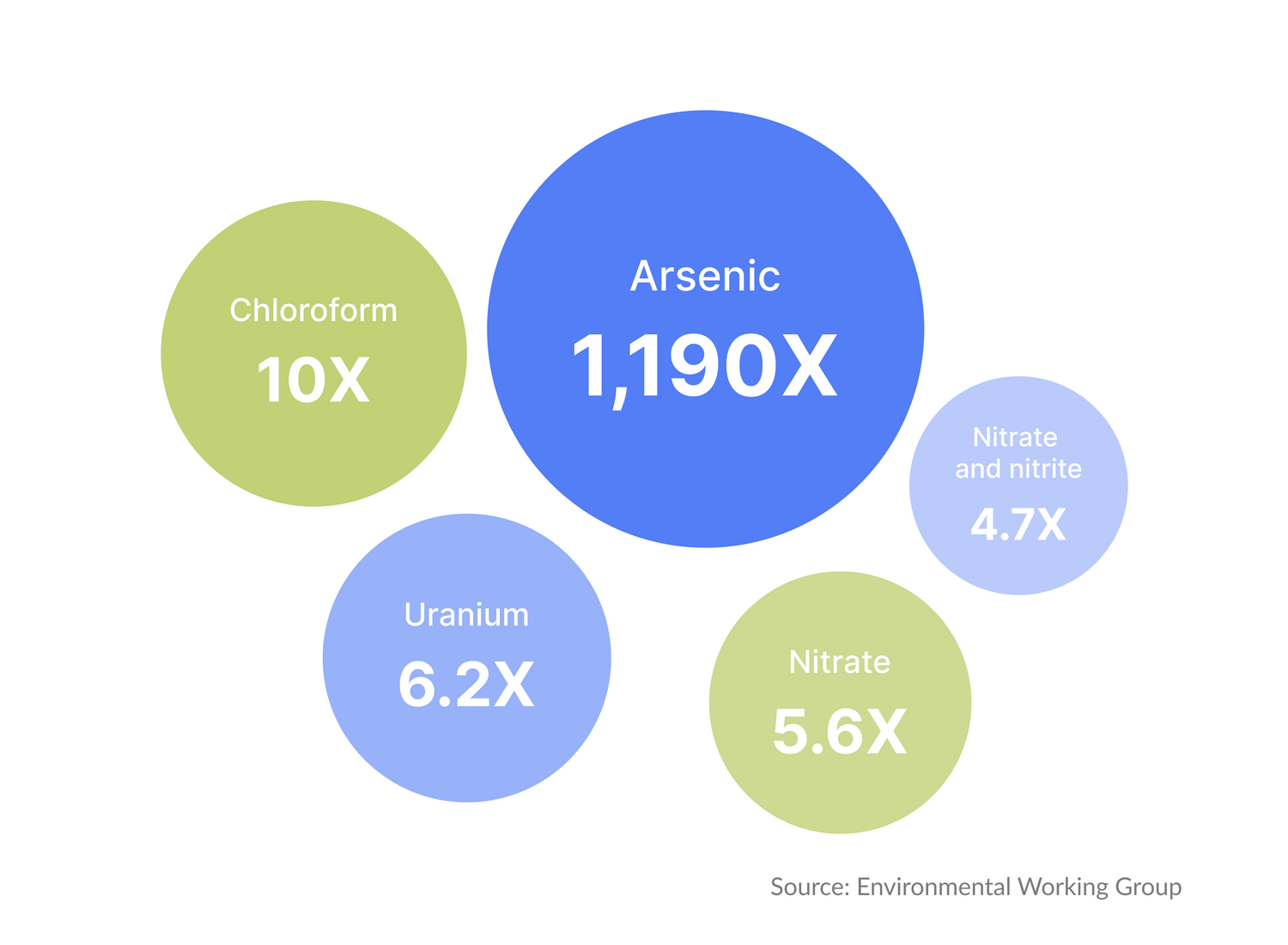 Chloroform
10X

Arsenic
1,190X

Nitrate and nitrite
4.7X

Uranium
6.2X

Nitrate
5.6X

Source: Environmental Working Group